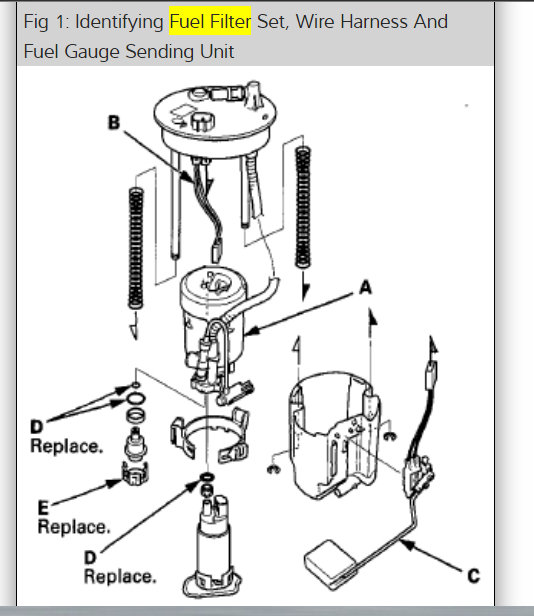 Fig 1: Identifying Fuel Filter Set, Wire Harness And Fuel Gauge Sending Unit

B

A

D
Replace.

E
Replace.

D
Replace.

C