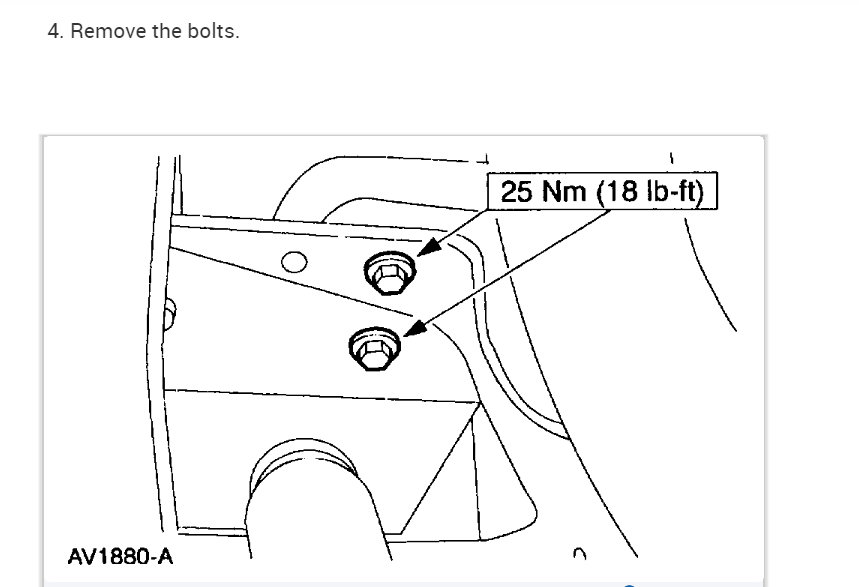 4. Remove the bolts.

25 Nm (18 lb-ft)

AV1880-A