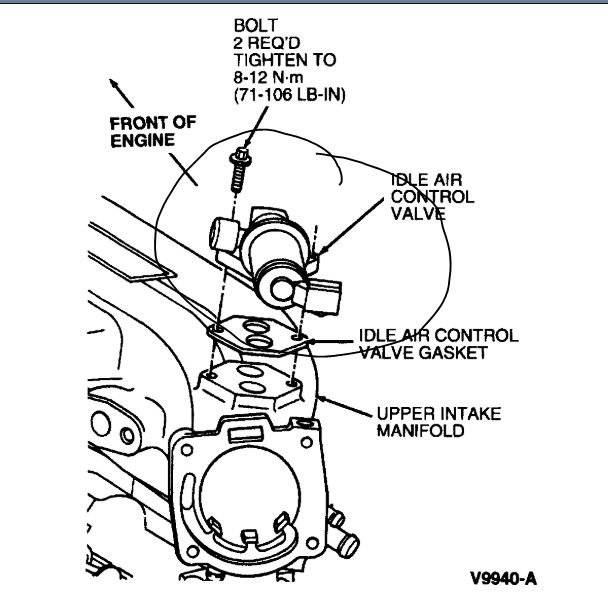 BOLT
2 REQ'D
TIGHTEN TO
8-12 N·m
(71-106 LB-IN)

FRONT OF
ENGINE

IDLE AIR
CONTROL
VALVE

IDLE AIR CONTROL
VALVE GASKET

UPPER INTAKE
MANIFOLD

V9940-A