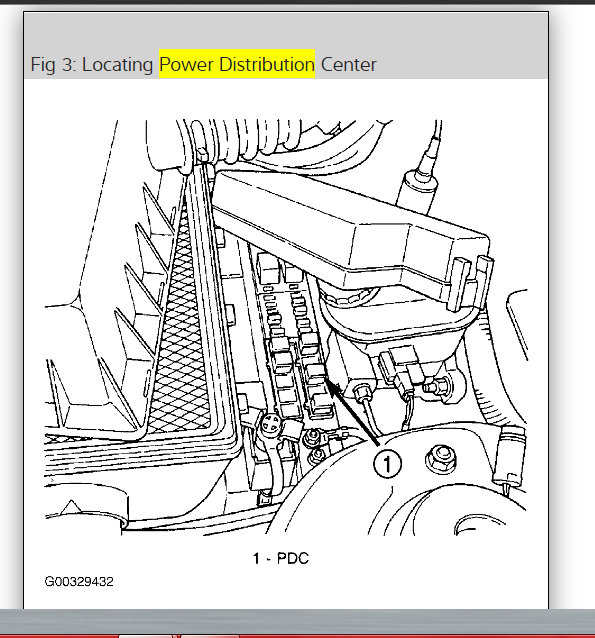 Fig 3: Locating Power Distribution Center

1

1 - PDC

G00329432