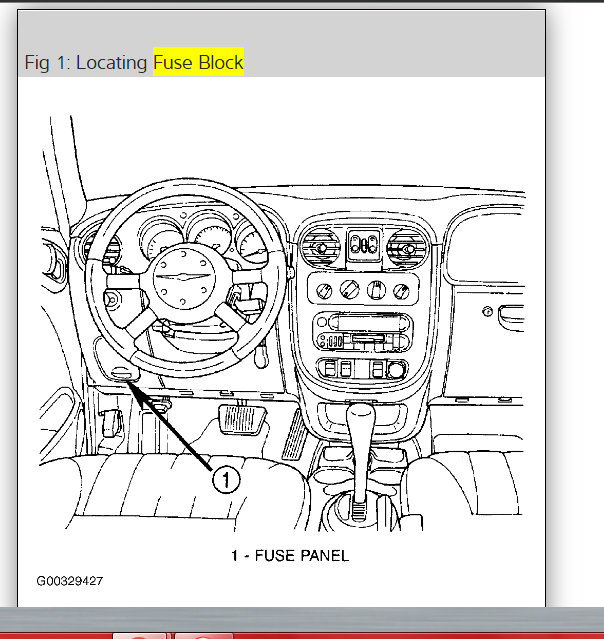 Fig 1: Locating Fuse Block

1

1 - FUSE PANEL

G00329427