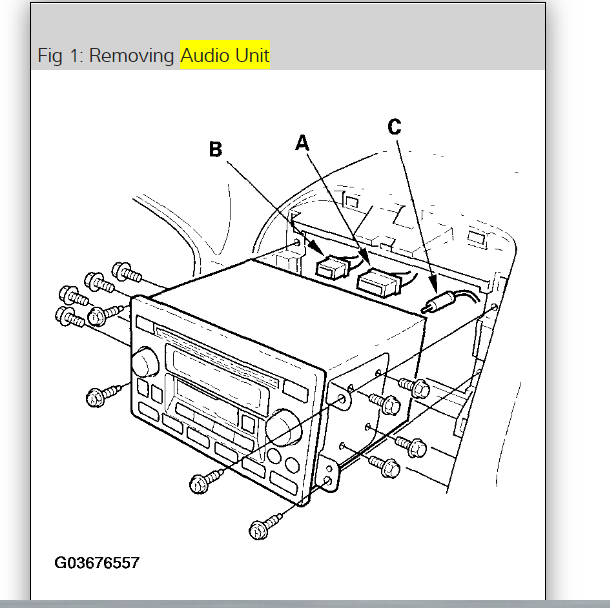 Fig 1: Removing Audio Unit

B
A
C

G03676557