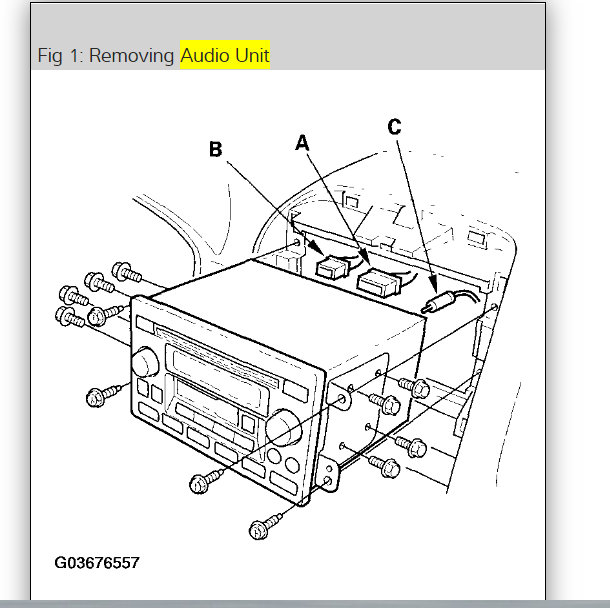 Fig 1: Removing Audio Unit

B
A
C

G03676557