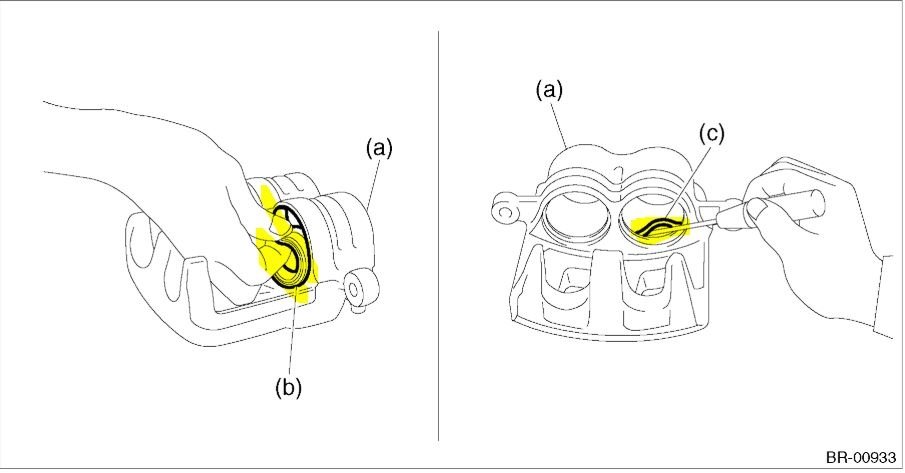 (a)

(b)

(a)

(c)

BR-00933