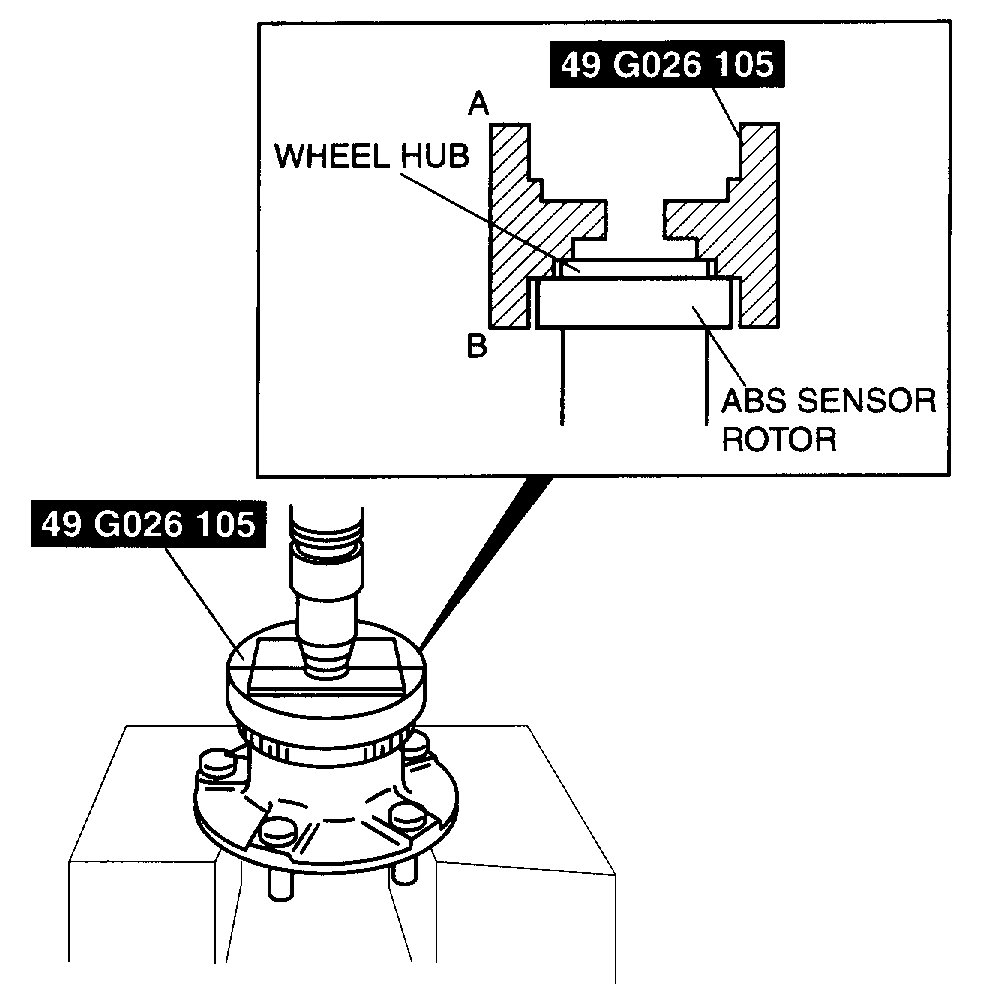 49 G026 105

A

WHEEL HUB

B

ABS SENSOR ROTOR

49 G026 105