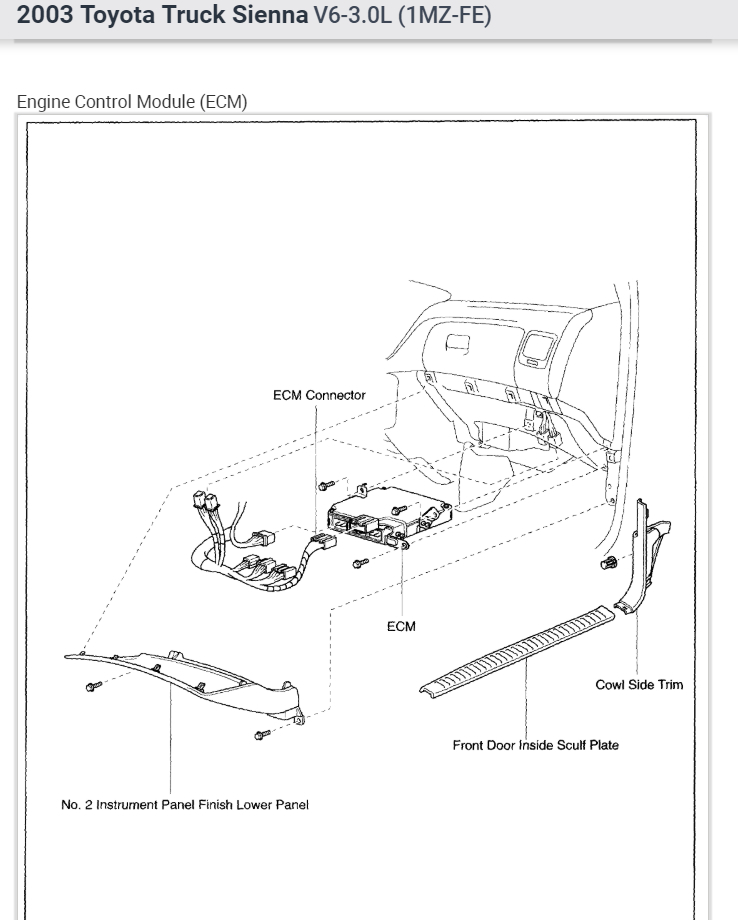 2003 Toyota Truck Sienna V6-3.0L (1MZ-FE)

Engine Control Module (ECM)

ECM Connector

ECM

Cowl Side Trim

Front Door Inside Sculf Plate

No. 2 Instrument Panel Finish Lower Panel