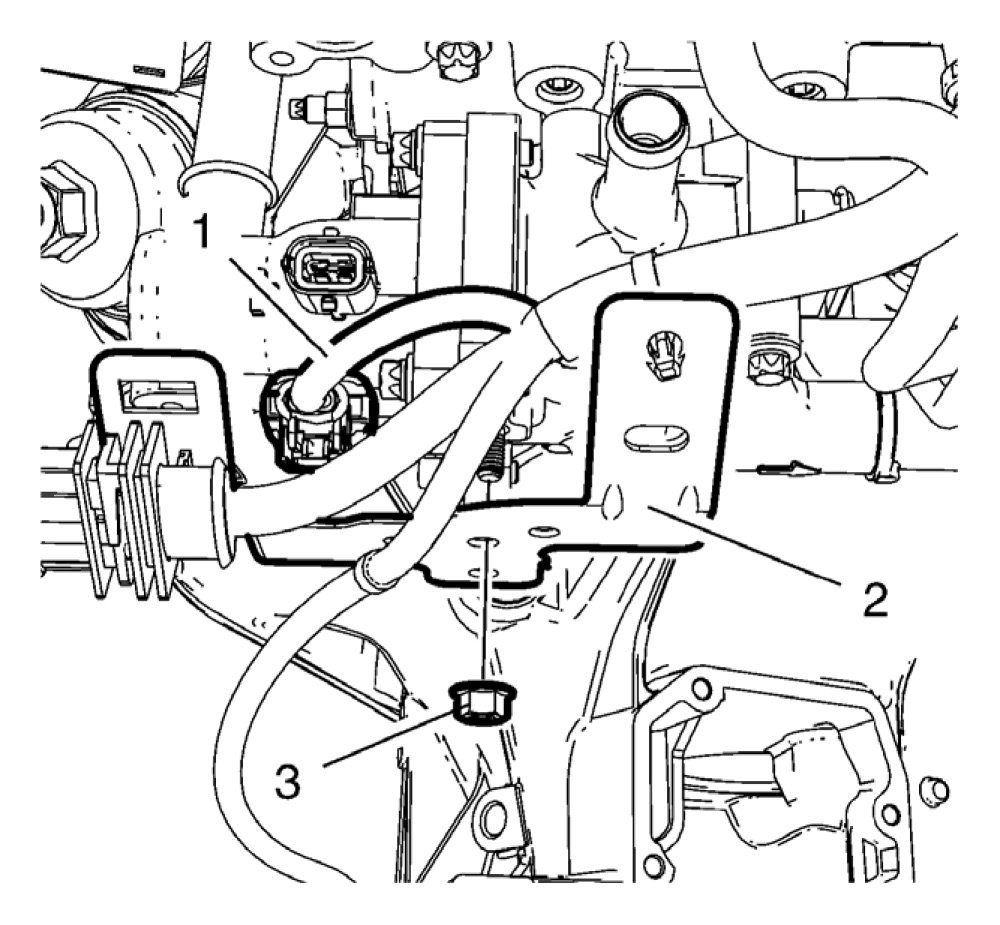 1
2
3