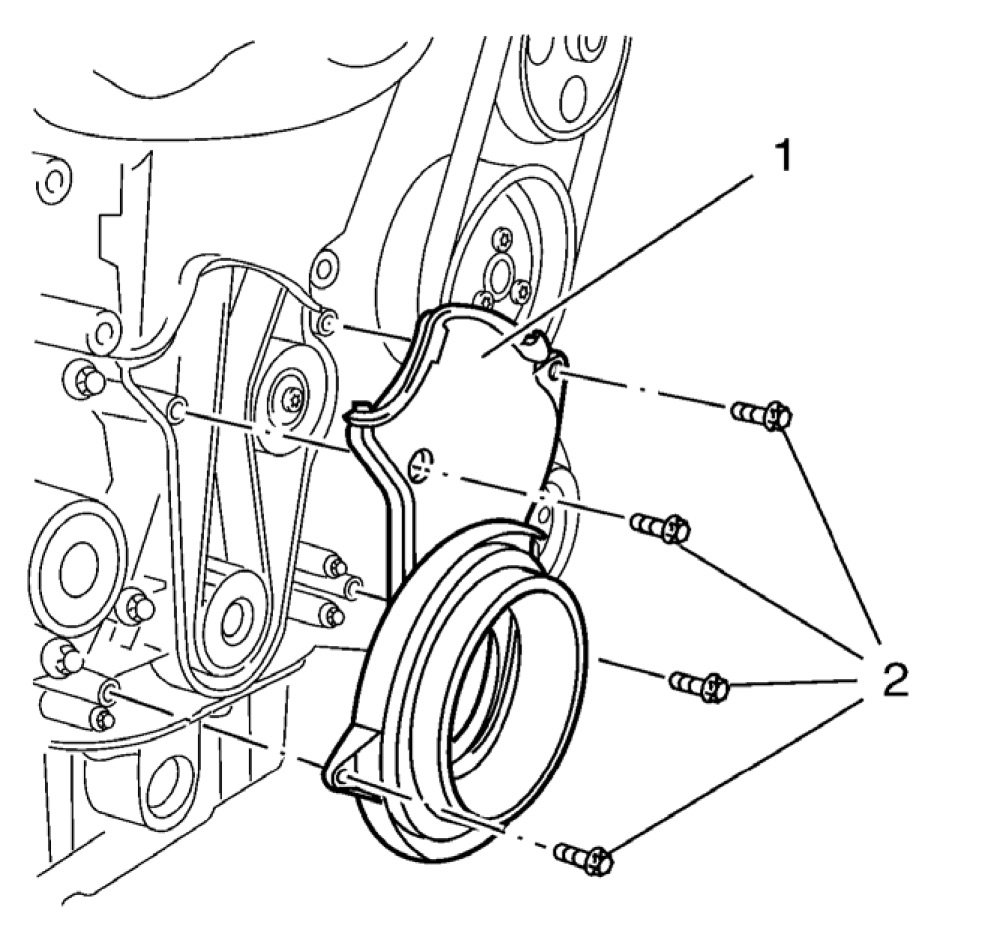 1

2