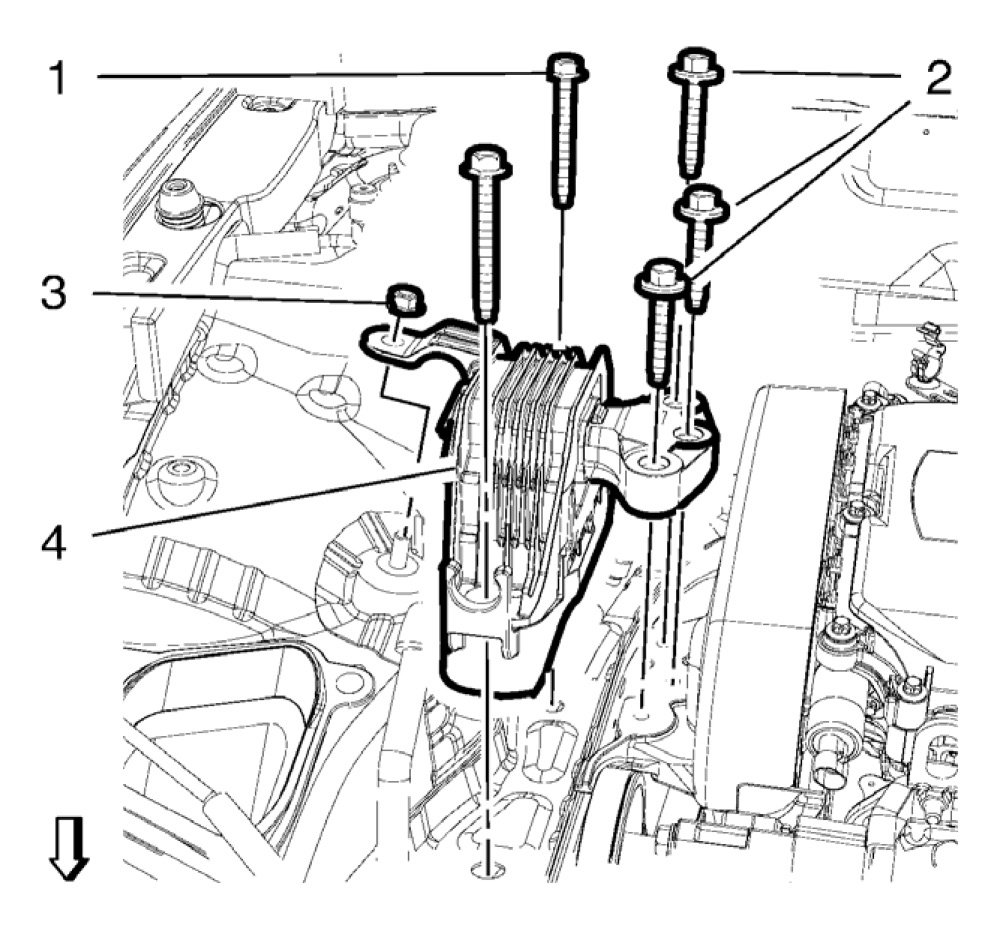 1
2
3
4