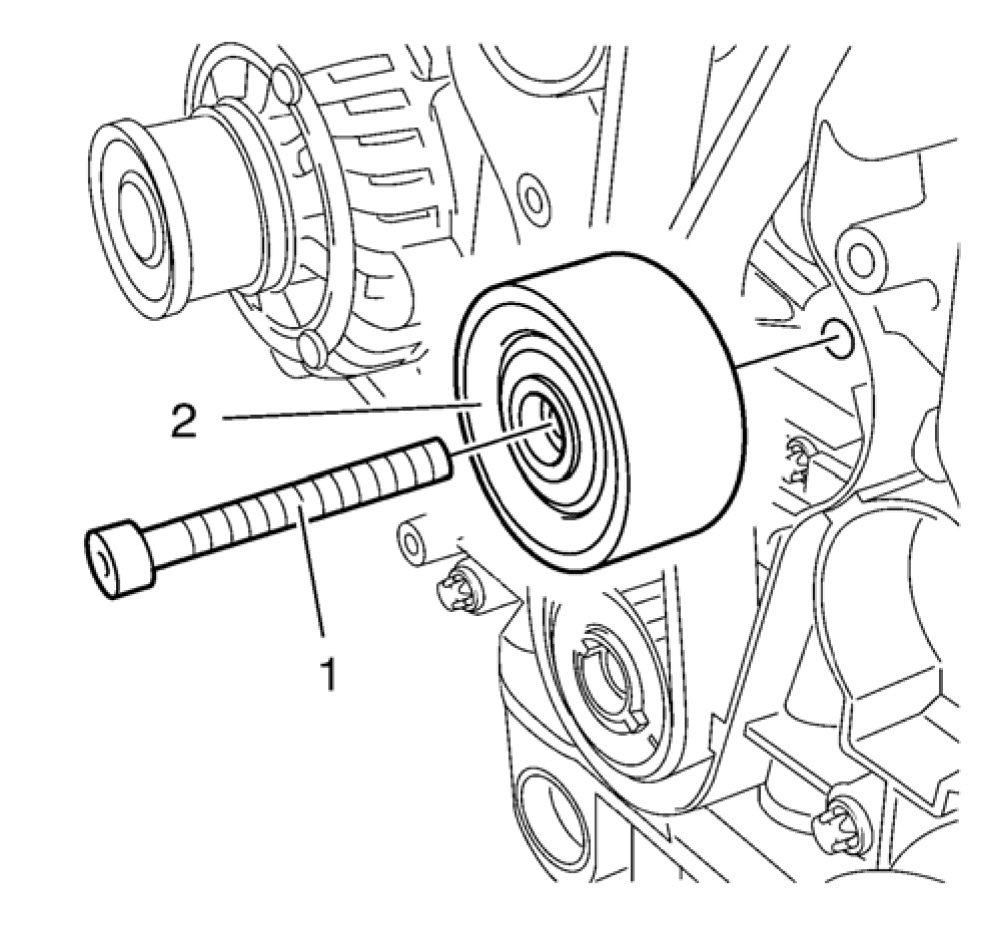 2

1