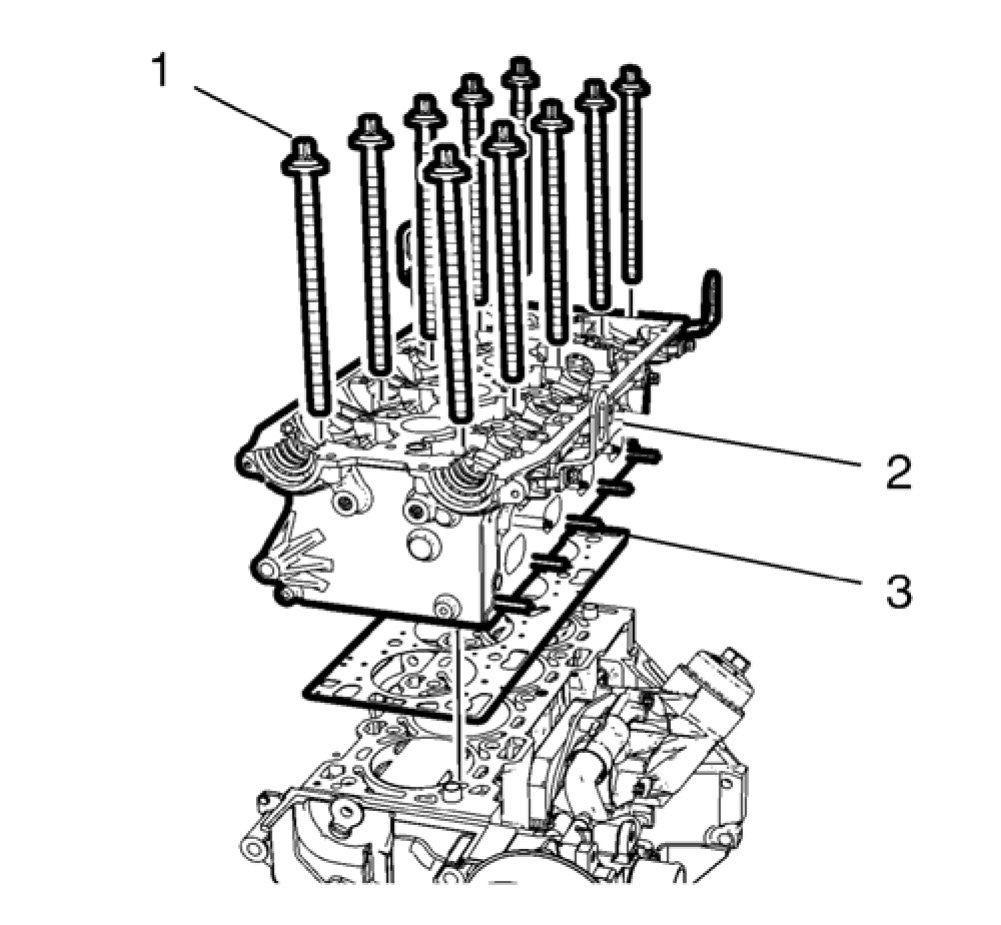 1
2
3