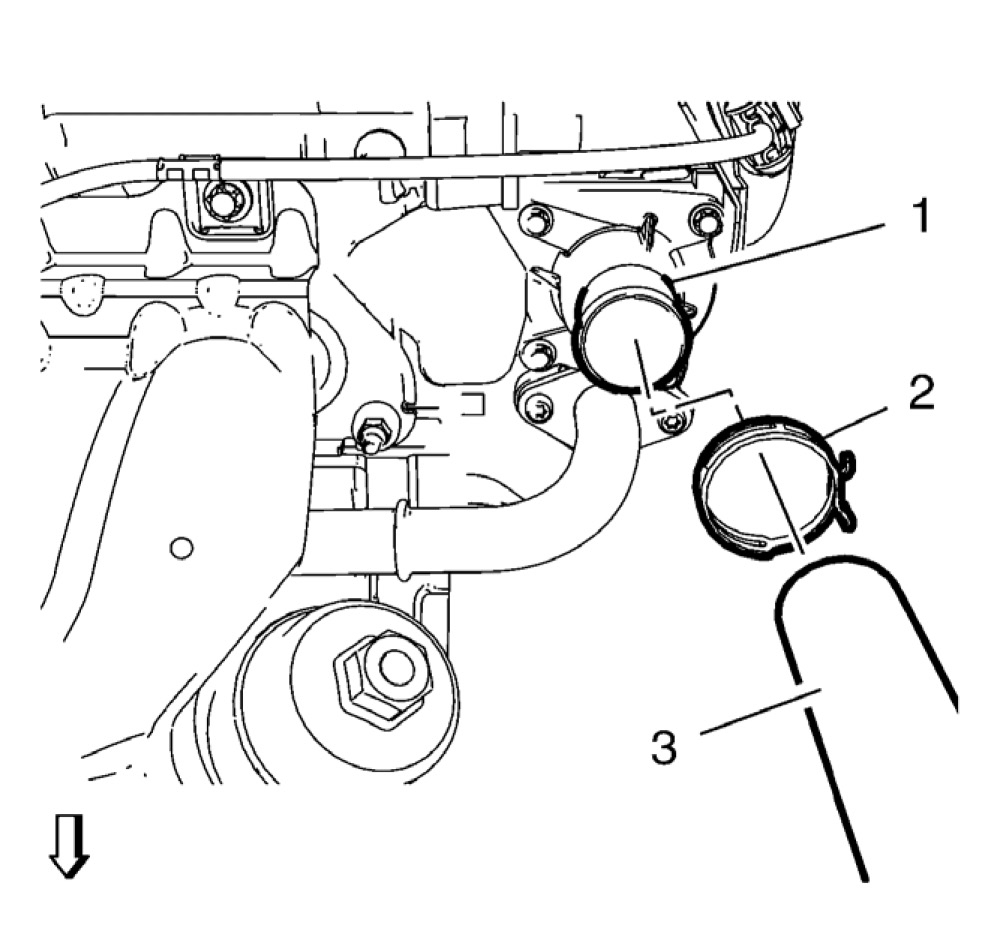 1
2
3