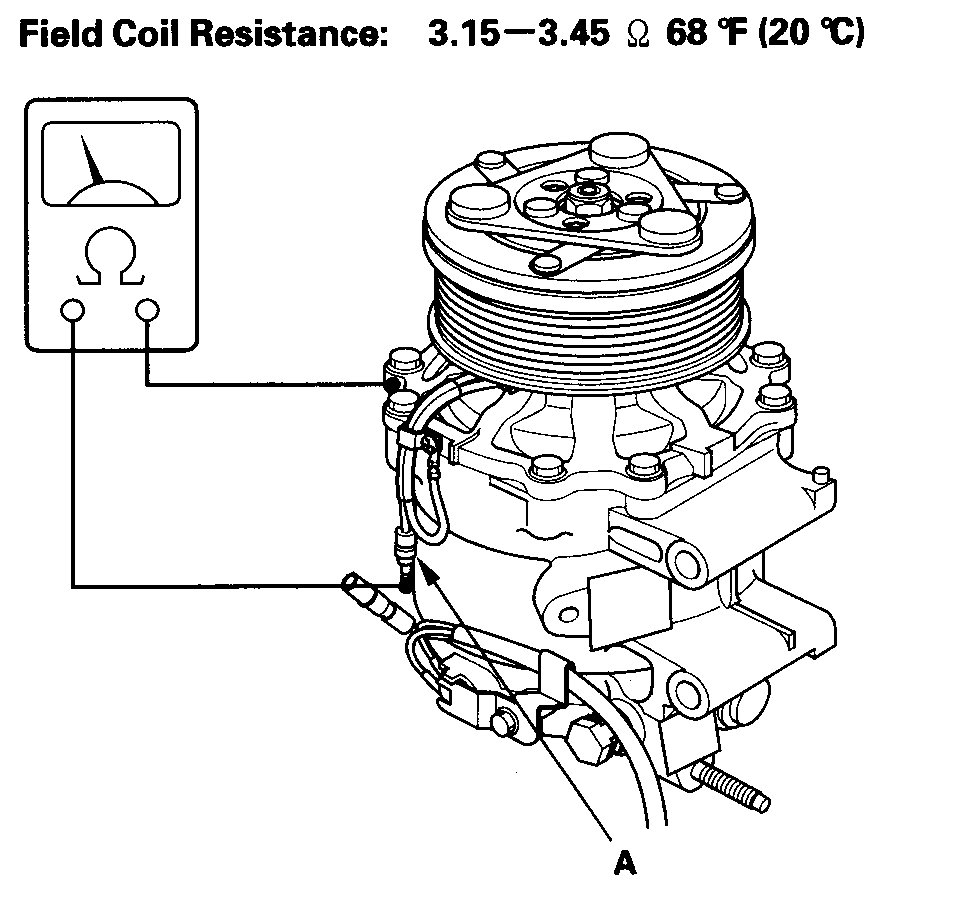 Field Coil Resistance: 3.15—3.45 Ω 68 °F (20 °C)

Ω

A