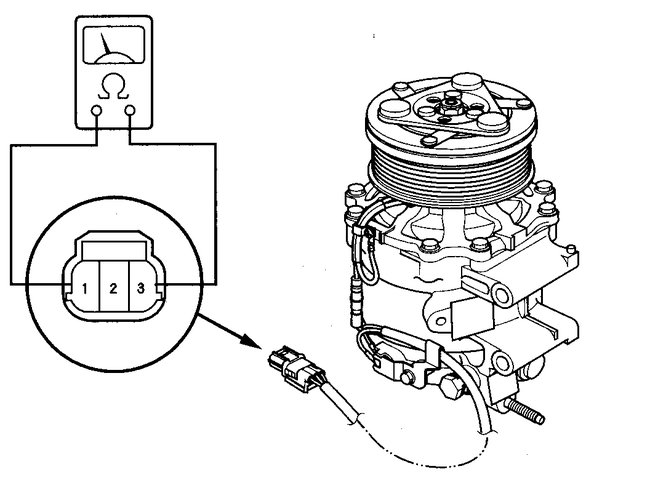 Ω

1 2 3