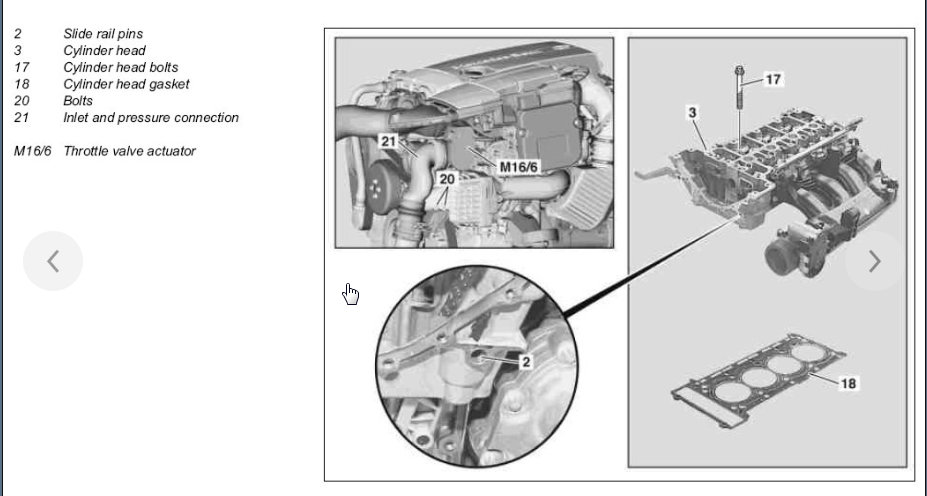 2 Slide rail pins
3 Cylinder head
17 Cylinder head bolts
18 Cylinder head gasket
20 Bolts
21 Inlet and pressure connection

M16/6 Throttle valve actuator

21
M16/6
20
17
3
2
18