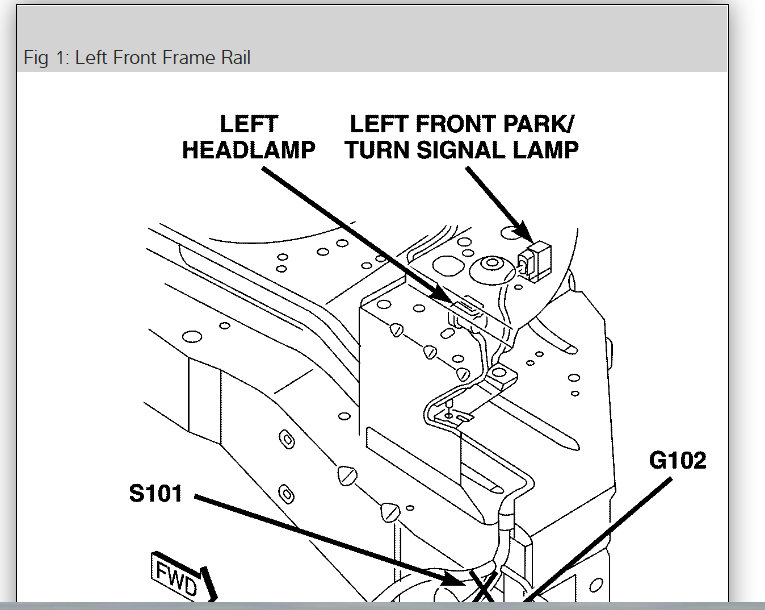 Fig 1: Left Front Frame Rail

LEFT HEADLAMP

LEFT FRONT PARK/ TURN SIGNAL LAMP

G102

S101

FWD