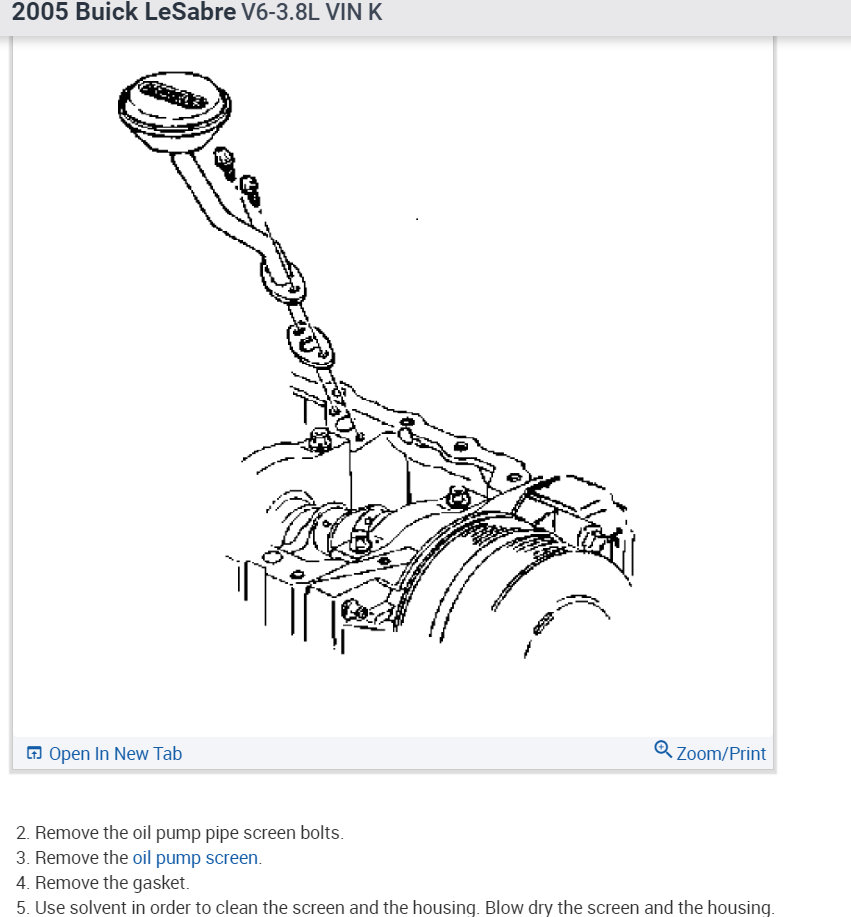 2005 Buick LeSabre V6-3.8L VIN K

Open In New Tab

Zoom/Print

2. Remove the oil pump pipe screen bolts.
3. Remove the oil pump screen.
4. Remove the gasket.
5. Use solvent in order to clean the screen and the housing. Blow dry the screen and the housing.