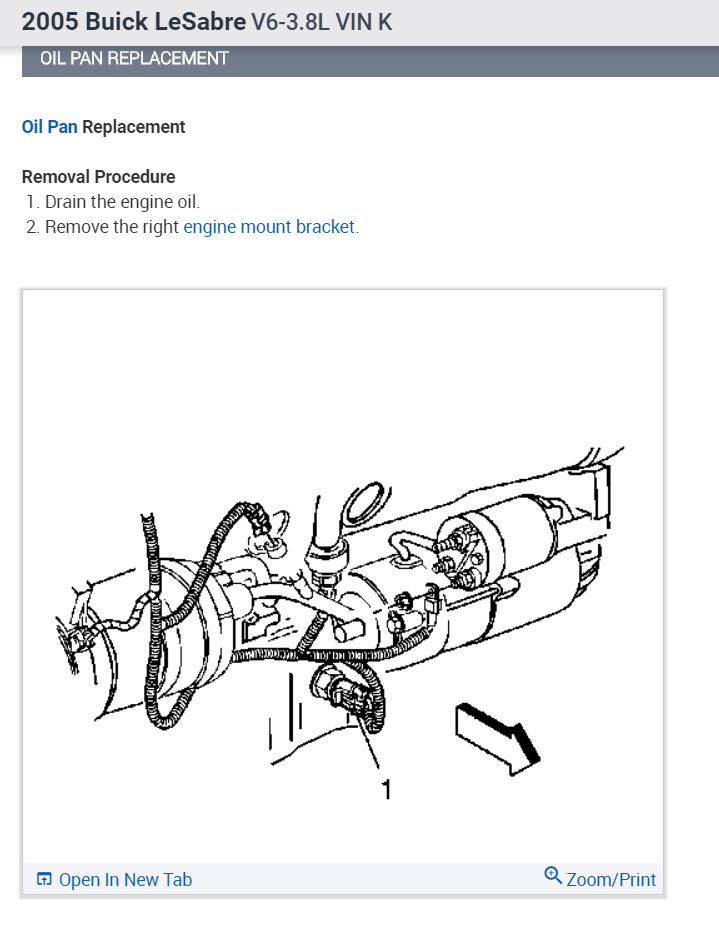 2005 Buick LeSabre V6-3.8L VIN K

OIL PAN REPLACEMENT

Oil Pan Replacement

Removal Procedure
1. Drain the engine oil.
2. Remove the right engine mount bracket.

1

Open In New Tab

Zoom/Print