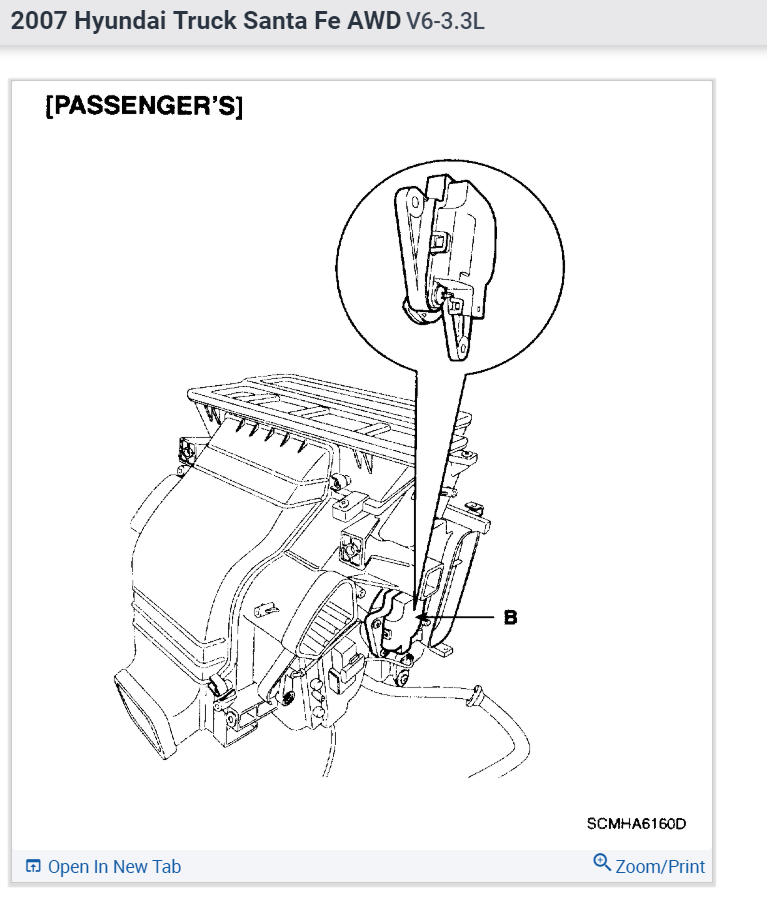 2007 Hyundai Truck Santa Fe AWD V6-3.3L

[PASSENGER'S]

B

SCMHA6160D

Open In New Tab

Zoom/Print