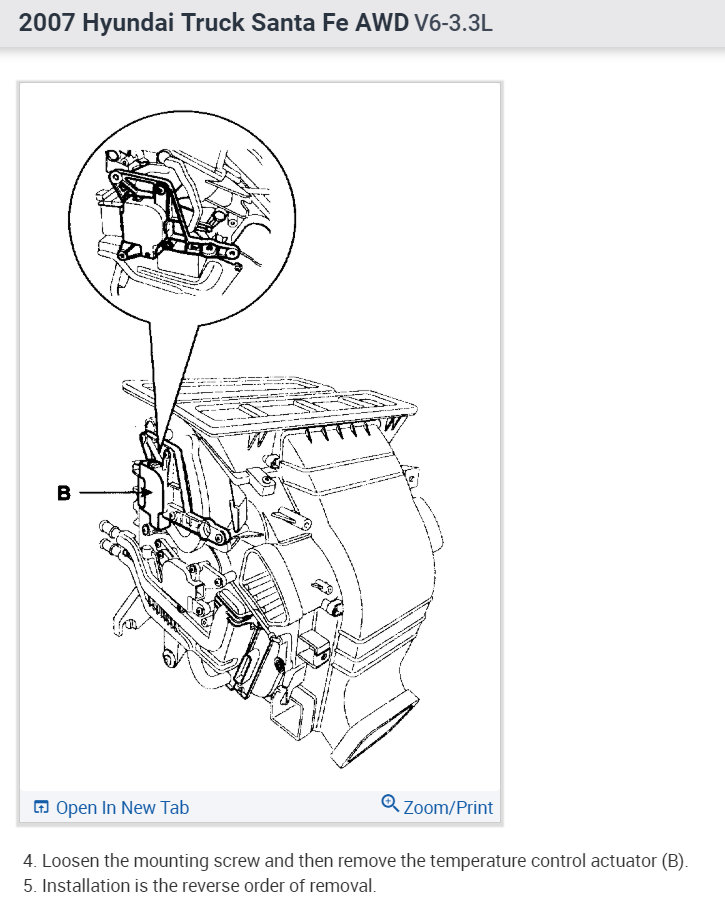 2007 Hyundai Truck Santa Fe AWD V6-3.3L

B

Open In New Tab

Zoom/Print

4. Loosen the mounting screw and then remove the temperature control actuator (B).
5. Installation is the reverse order of removal.