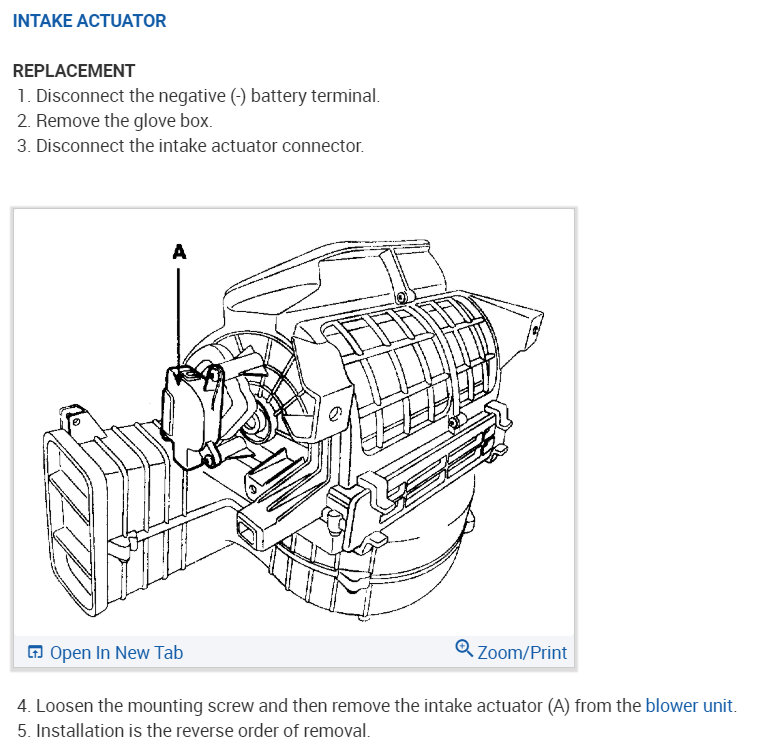 INTAKE ACTUATOR

REPLACEMENT
1. Disconnect the negative (-) battery terminal.
2. Remove the glove box.
3. Disconnect the intake actuator connector.

A

Open In New Tab

Zoom/Print

4. Loosen the mounting screw and then remove the intake actuator (A) from the blower unit.
5. Installation is the reverse order of removal.