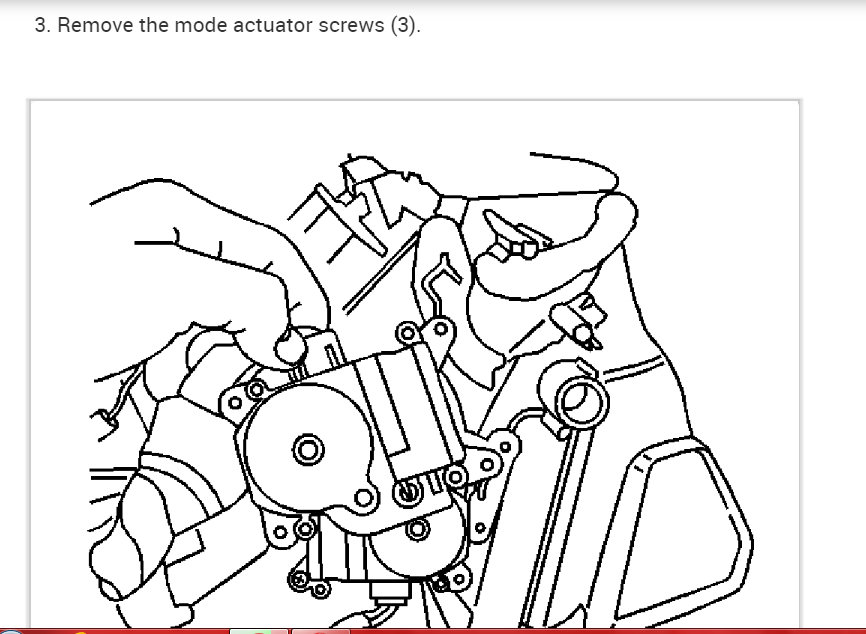 3. Remove the mode actuator screws (3).