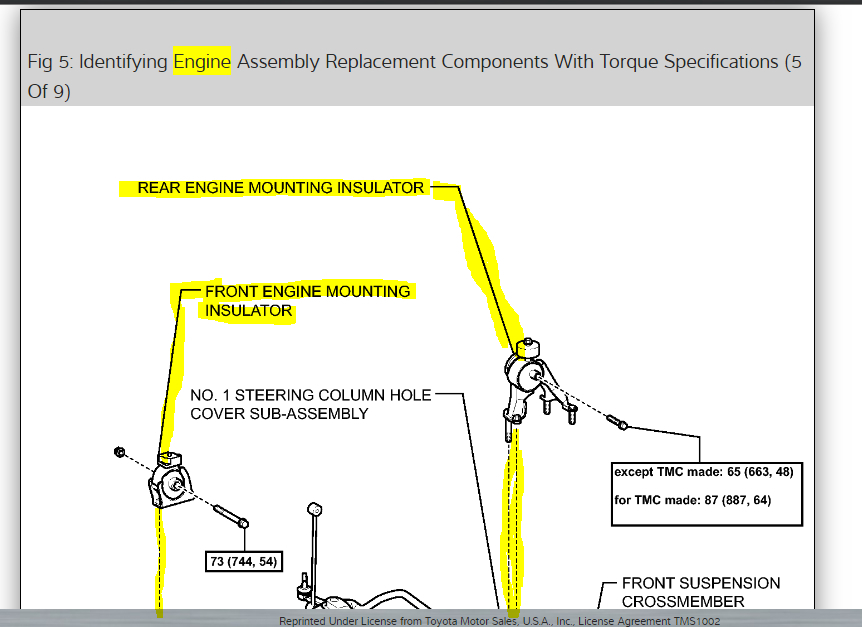 Fig 5: Identifying Engine Assembly Replacement Components With Torque Specifications (5 Of 9)

REAR ENGINE MOUNTING INSULATOR

FRONT ENGINE MOUNTING INSULATOR

NO. 1 STEERING COLUMN HOLE COVER SUB-ASSEMBLY

except TMC made: 65 (663, 48)

for TMC made: 87 (887, 64)

73 (744, 54)

FRONT SUSPENSION CROSSMEMBER

Reprinted Under License from Toyota Motor Sales, U.S.A., Inc., License Agreement TMS1002