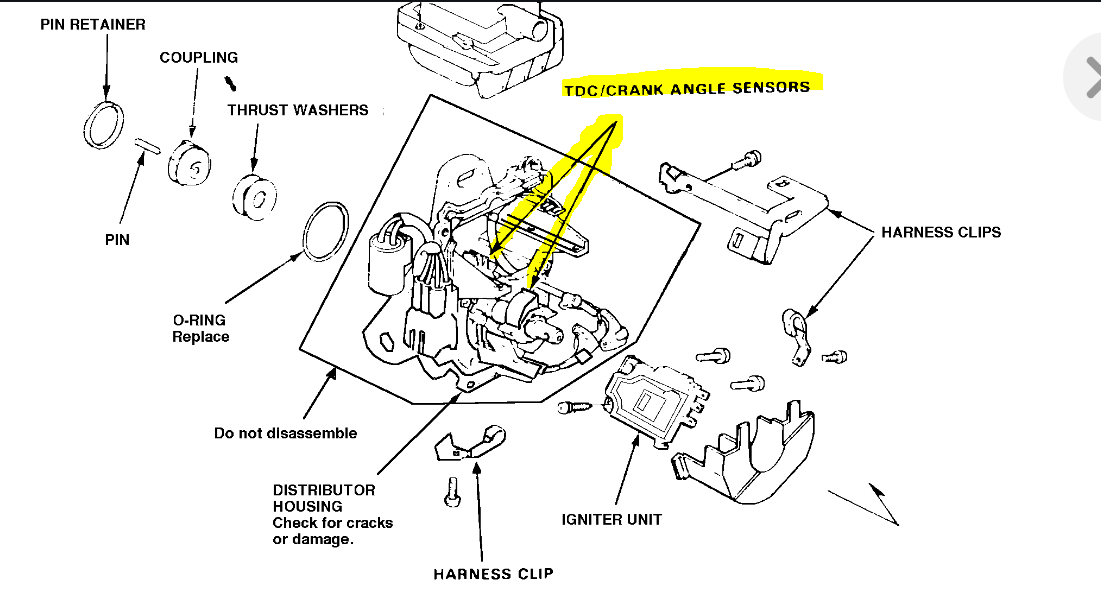 PIN RETAINER

COUPLING

THRUST WASHERS

TDC/CRANK ANGLE SENSORS

PIN

HARNESS CLIPS

O-RING
Replace

Do not disassemble

DISTRIBUTOR
HOUSING
Check for cracks
or damage.

IGNITER UNIT

HARNESS CLIP