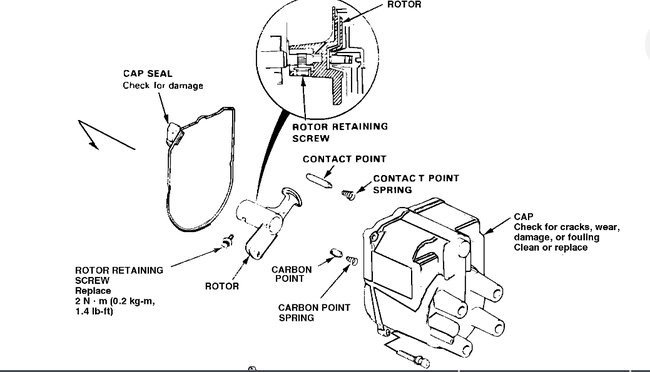 ROTOR

CAP SEAL
Check for damage

ROTOR RETAINING
SCREW

CONTACT POINT

CONTAC T POINT
SPRING

CAP
Check for cracks, wear,
damage, or fouling
Clean or replace

ROTOR RETAINING
SCREW
Replace
2 N · m (0.2 kg-m,
1.4 lb-ft)

ROTOR

CARBON
POINT

CARBON POINT
SPRING