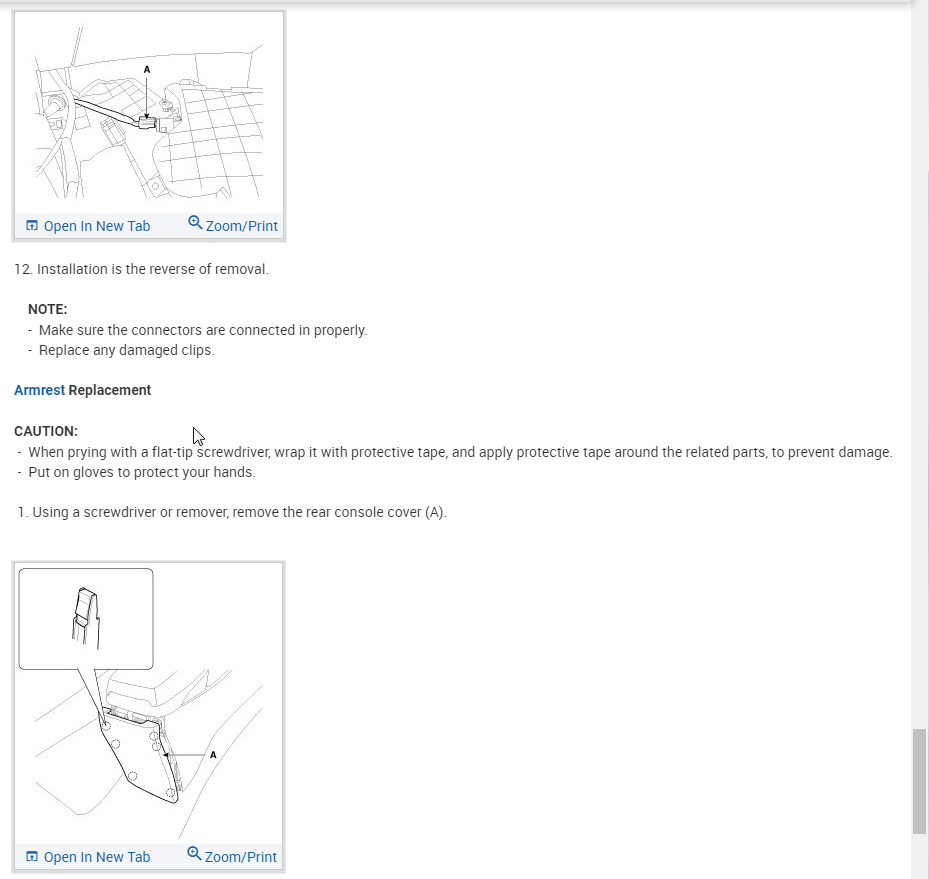 A

Open In New Tab Zoom/Print

12. Installation is the reverse of removal.

NOTE:
- Make sure the connectors are connected in properly.
- Replace any damaged clips.

Armrest Replacement

CAUTION:
- When prying with a flat-tip screwdriver, wrap it with protective tape, and apply protective tape around the related parts, to prevent damage.
- Put on gloves to protect your hands.

1. Using a screwdriver or remover, remove the rear console cover (A).

A

Open In New Tab Zoom/Print