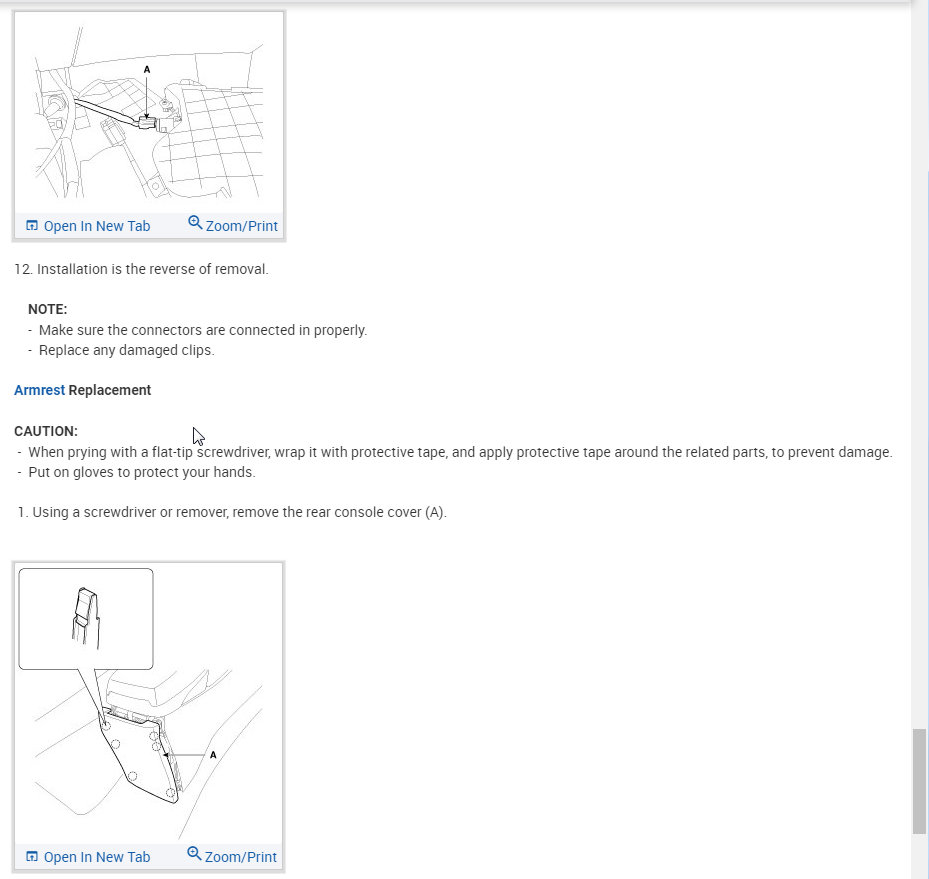 A

Open In New Tab Zoom/Print

12. Installation is the reverse of removal.

NOTE:
- Make sure the connectors are connected in properly.
- Replace any damaged clips.

Armrest Replacement

CAUTION:
- When prying with a flat-tip screwdriver, wrap it with protective tape, and apply protective tape around the related parts, to prevent damage.
- Put on gloves to protect your hands.

1. Using a screwdriver or remover, remove the rear console cover (A).

A

Open In New Tab Zoom/Print