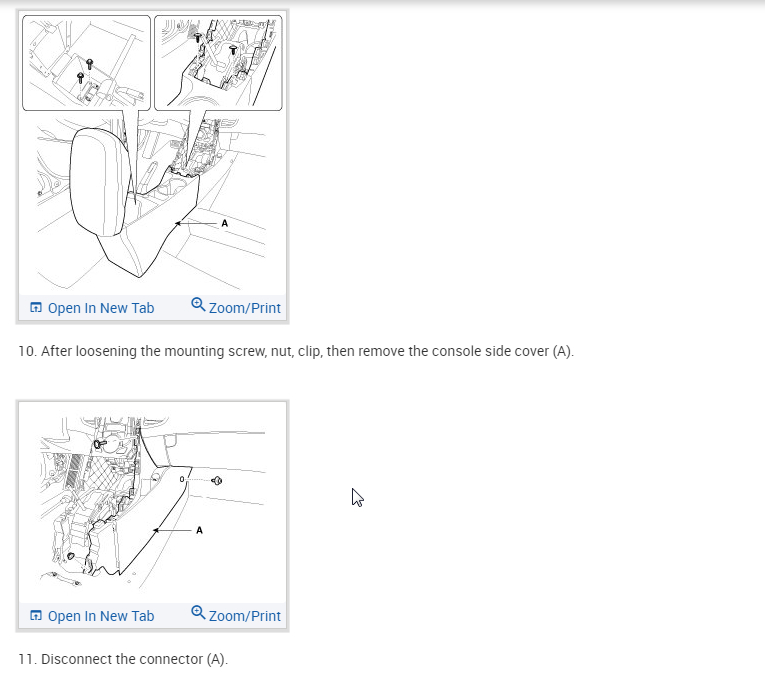 A

Open In New Tab Zoom/Print

10. After loosening the mounting screw, nut, clip, then remove the console side cover (A).

A

Open In New Tab Zoom/Print

11. Disconnect the connector (A).