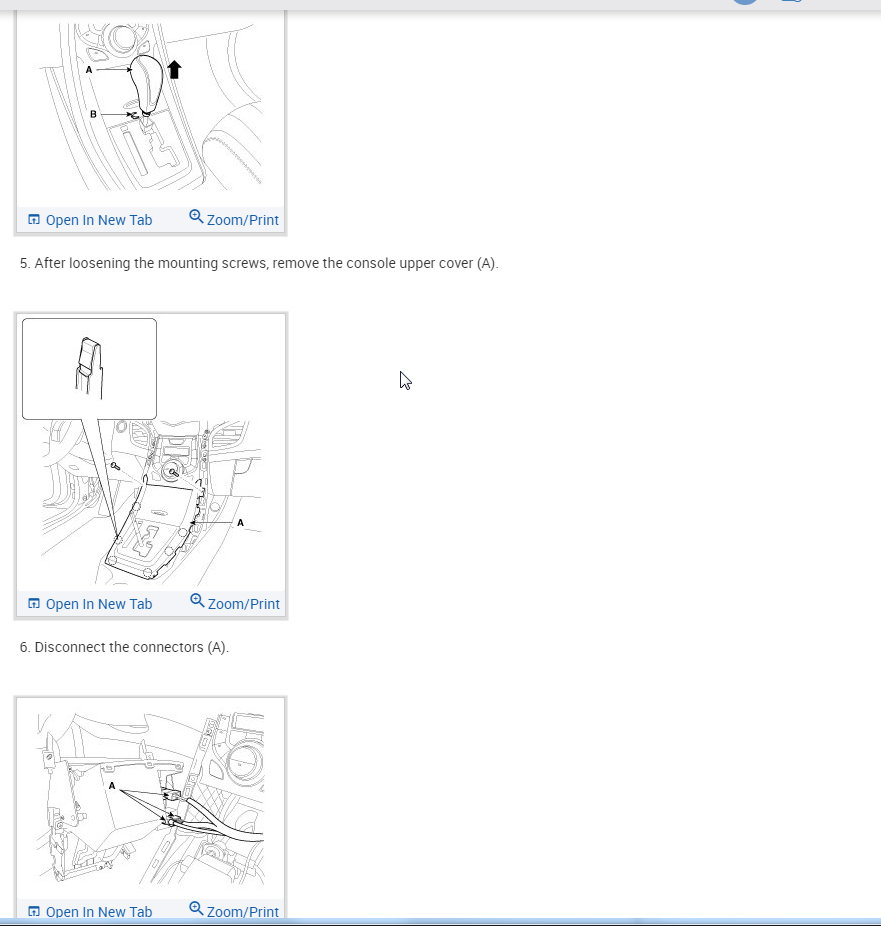 A

B

Open In New Tab Zoom/Print

5. After loosening the mounting screws, remove the console upper cover (A).

A

Open In New Tab Zoom/Print

6. Disconnect the connectors (A).

A

Open In New Tab Zoom/Print