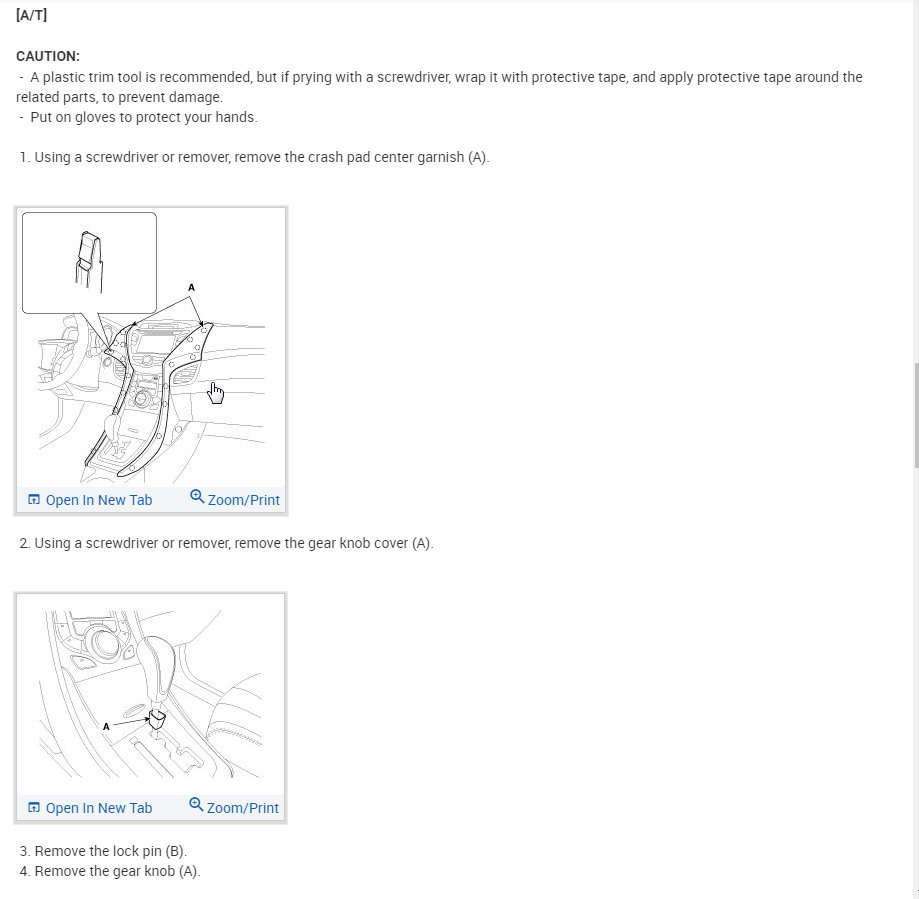 [A/T]

CAUTION:
- A plastic trim tool is recommended, but if prying with a screwdriver, wrap it with protective tape, and apply protective tape around the related parts, to prevent damage.
- Put on gloves to protect your hands.

1. Using a screwdriver or remover, remove the crash pad center garnish (A).

A

Open In New Tab Zoom/Print

2. Using a screwdriver or remover, remove the gear knob cover (A).

A

Open In New Tab Zoom/Print

3. Remove the lock pin (B).
4. Remove the gear knob (A).