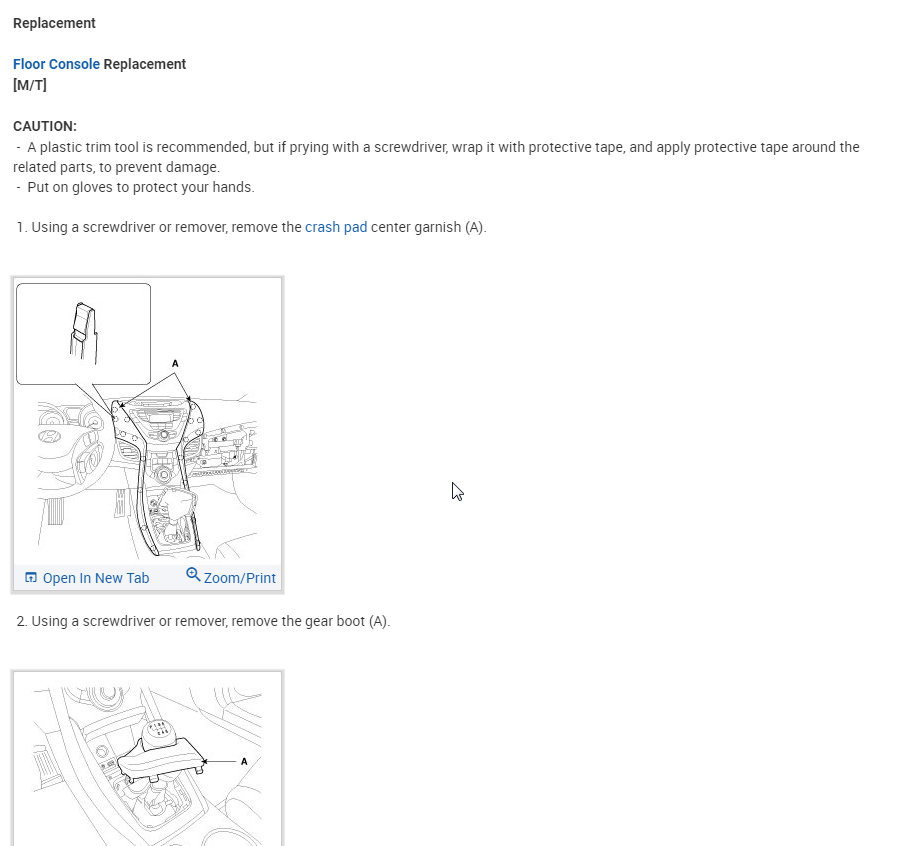 Replacement

Floor Console Replacement
[M/T]

CAUTION:
- A plastic trim tool is recommended, but if prying with a screwdriver, wrap it with protective tape, and apply protective tape around the related parts, to prevent damage.
- Put on gloves to protect your hands.

1. Using a screwdriver or remover, remove the crash pad center garnish (A).

A

Open In New Tab Zoom/Print

2. Using a screwdriver or remover, remove the gear boot (A).

A