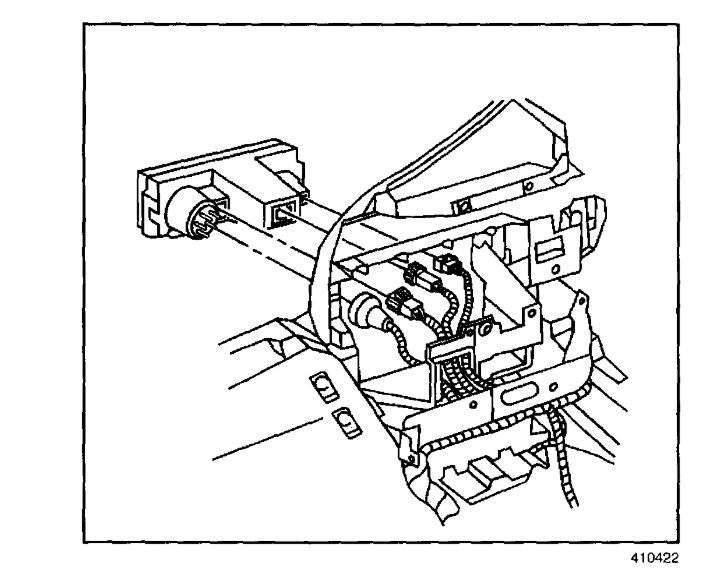 410422