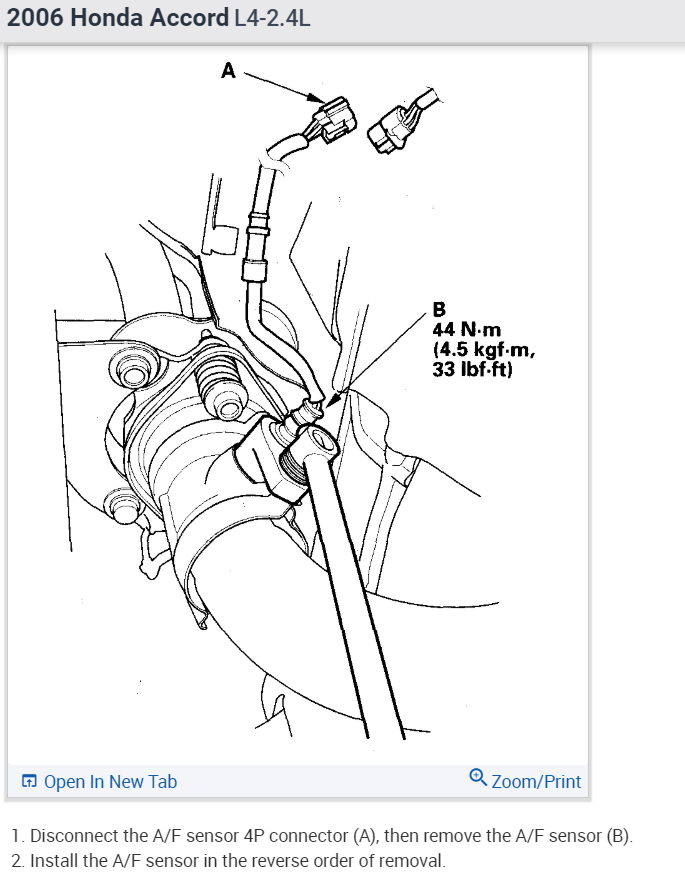 2006 Honda Accord L4-2.4L

A

B
44 N·m
(4.5 kgf·m,
33 lbf·ft)

Open In New Tab

Zoom/Print

1. Disconnect the A/F sensor 4P connector (A), then remove the A/F sensor (B).
2. Install the A/F sensor in the reverse order of removal.