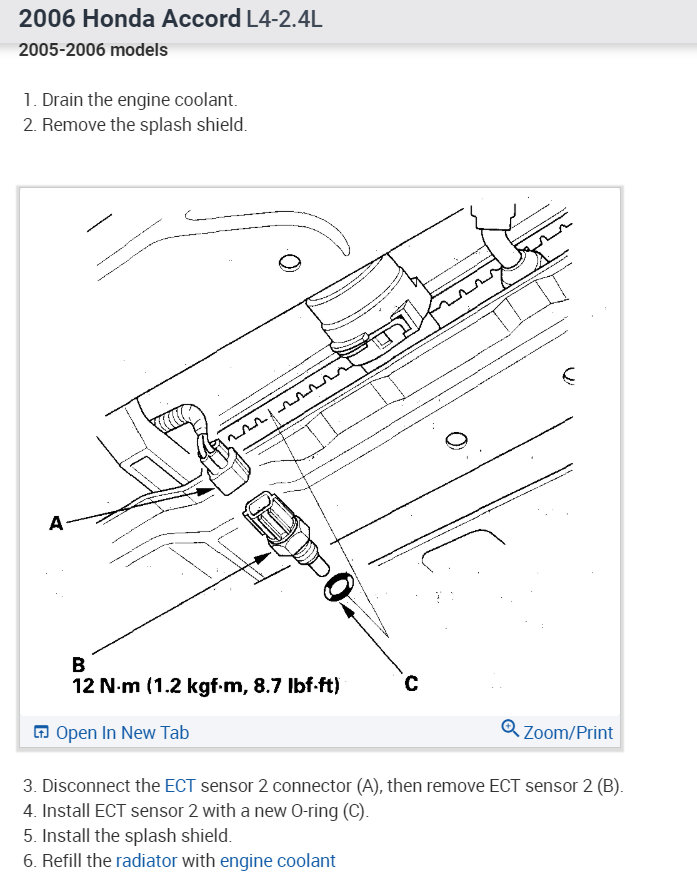 2006 Honda Accord L4-2.4L
2005-2006 models

1. Drain the engine coolant.
2. Remove the splash shield.

A

B
12 N·m (1.2 kgf·m, 8.7 lbf·ft)

C

Open In New Tab
Zoom/Print

3. Disconnect the ECT sensor 2 connector (A), then remove ECT sensor 2 (B).
4. Install ECT sensor 2 with a new O-ring (C).
5. Install the splash shield.
6. Refill the radiator with engine coolant