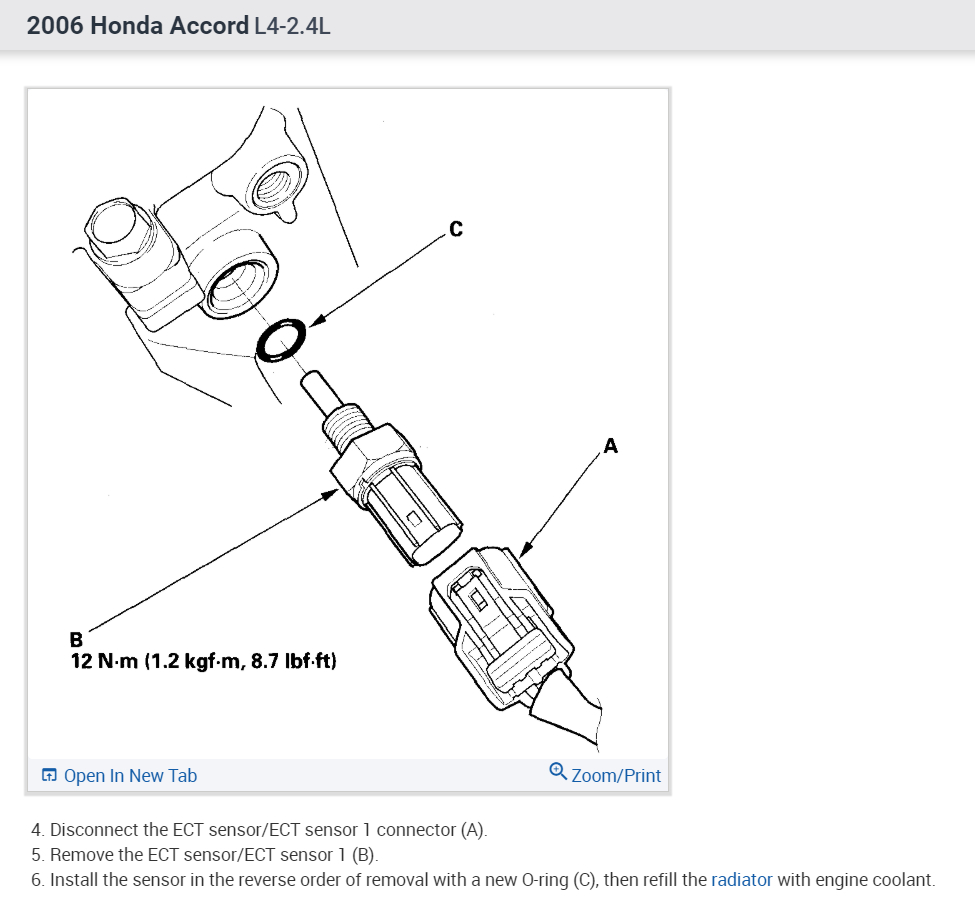 2006 Honda Accord L4-2.4L

C

A

B
12 N·m (1.2 kgf·m, 8.7 lbf·ft)

Open In New Tab

Zoom/Print

4. Disconnect the ECT sensor/ECT sensor 1 connector (A).
5. Remove the ECT sensor/ECT sensor 1 (B).
6. Install the sensor in the reverse order of removal with a new O-ring (C), then refill the radiator with engine coolant.