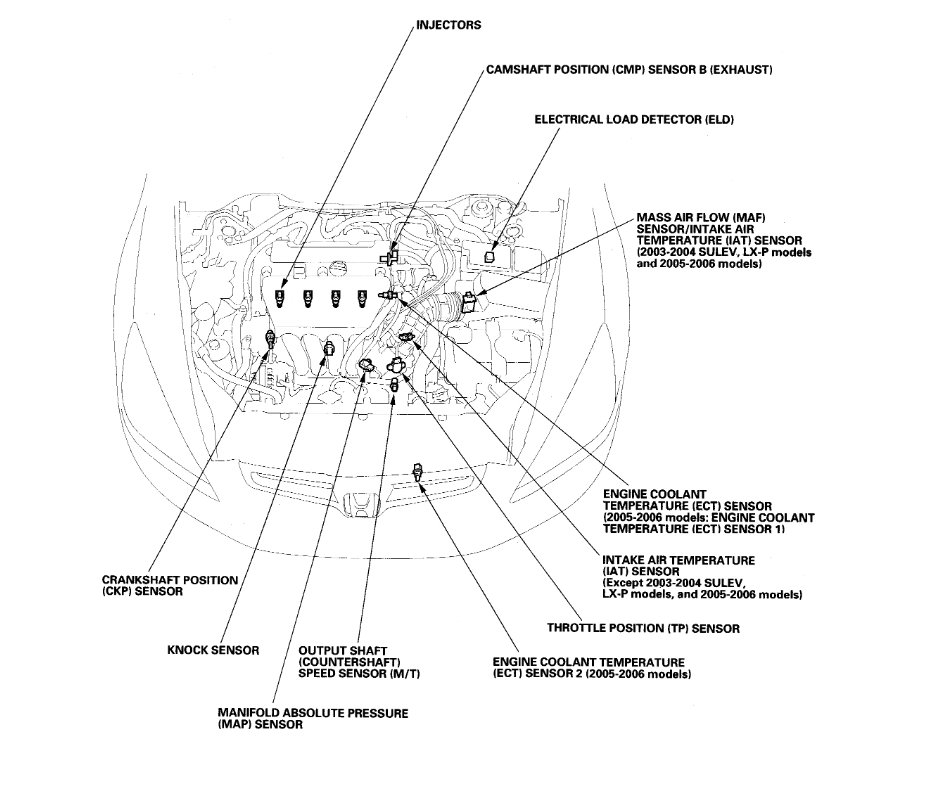 INJECTORS

CAMSHAFT POSITION (CMP) SENSOR B (EXHAUST)

ELECTRICAL LOAD DETECTOR (ELD)

MASS AIR FLOW (MAF) SENSOR/INTAKE AIR TEMPERATURE (IAT) SENSOR (2003-2004 SULEV, LX-P models and 2005-2006 models)

ENGINE COOLANT TEMPERATURE (ECT) SENSOR (2005-2006 models: ENGINE COOLANT TEMPERATURE (ECT) SENSOR 1)

INTAKE AIR TEMPERATURE (IAT) SENSOR (Except 2003-2004 SULEV, LX-P models, and 2005-2006 models)

THROTTLE POSITION (TP) SENSOR

ENGINE COOLANT TEMPERATURE (ECT) SENSOR 2 (2005-2006 models)

CRANKSHAFT POSITION (CKP) SENSOR

KNOCK SENSOR

OUTPUT SHAFT (COUNTERSHAFT) SPEED SENSOR (M/T)

MANIFOLD ABSOLUTE PRESSURE (MAP) SENSOR