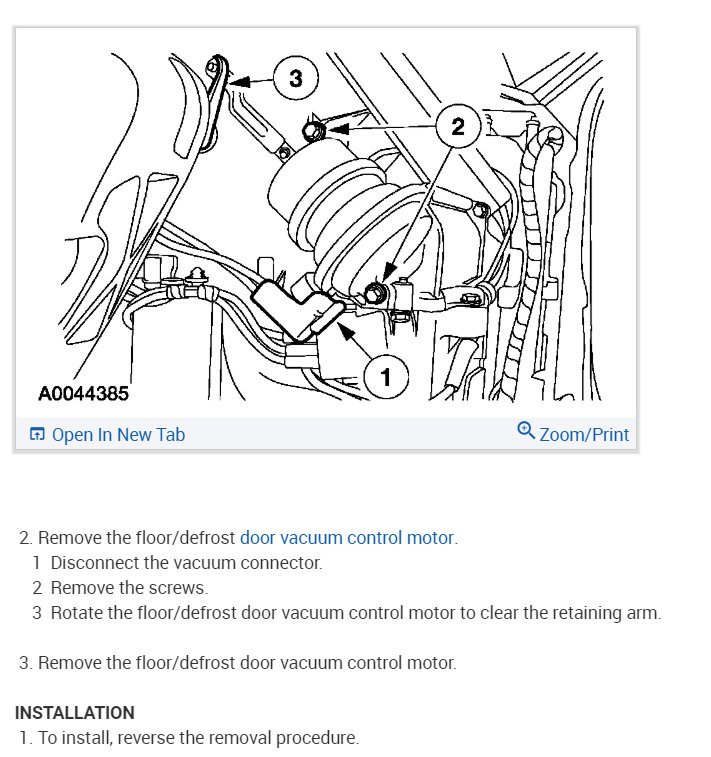 3

2

1

A0044385

Open In New Tab

Zoom/Print

2. Remove the floor/defrost door vacuum control motor.
1 Disconnect the vacuum connector.
2 Remove the screws.
3 Rotate the floor/defrost door vacuum control motor to clear the retaining arm.

3. Remove the floor/defrost door vacuum control motor.

INSTALLATION
1. To install, reverse the removal procedure.