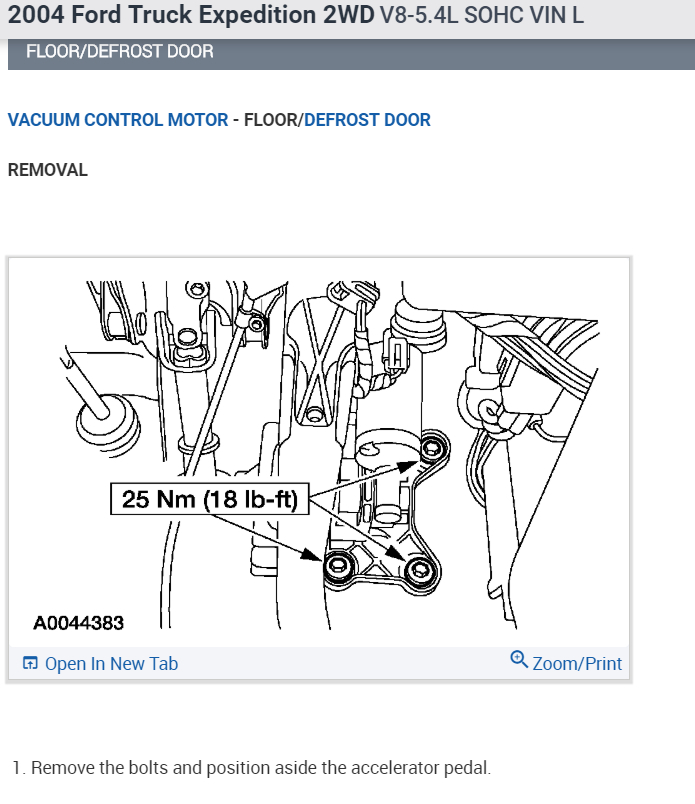 2004 Ford Truck Expedition 2WD V8-5.4L SOHC VIN L

FLOOR/DEFROST DOOR

VACUUM CONTROL MOTOR - FLOOR/DEFROST DOOR

REMOVAL

25 Nm (18 lb-ft)

A0044383

Open In New Tab

Zoom/Print

1. Remove the bolts and position aside the accelerator pedal.