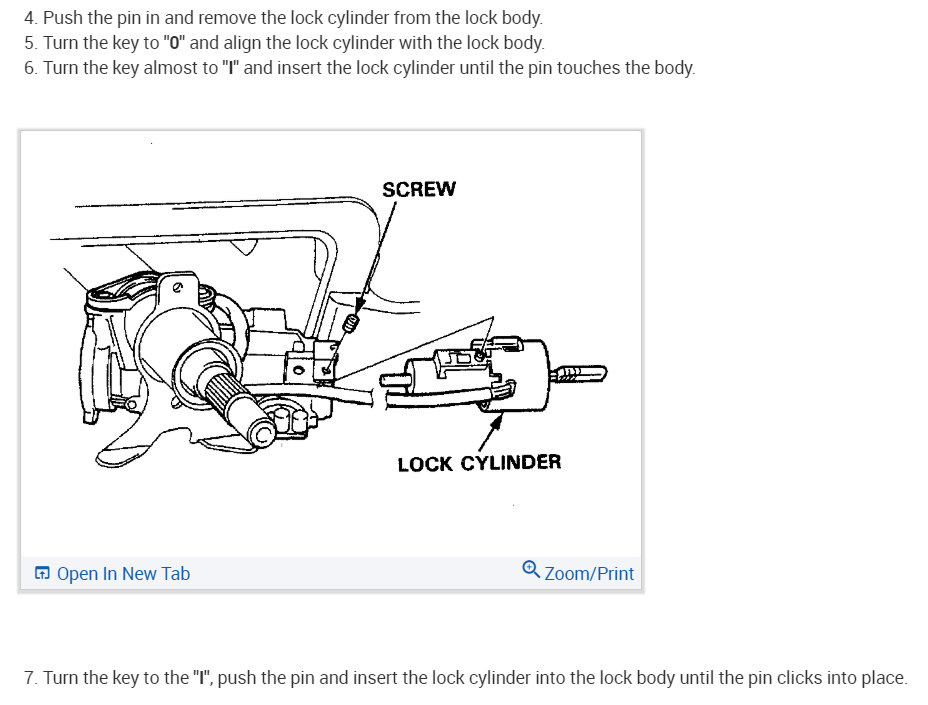 4. Push the pin in and remove the lock cylinder from the lock body.
5. Turn the key to "0" and align the lock cylinder with the lock body.
6. Turn the key almost to "I" and insert the lock cylinder until the pin touches the body.

SCREW

LOCK CYLINDER

Open In New Tab

Zoom/Print

7. Turn the key to the "I", push the pin and insert the lock cylinder into the lock body until the pin clicks into place.