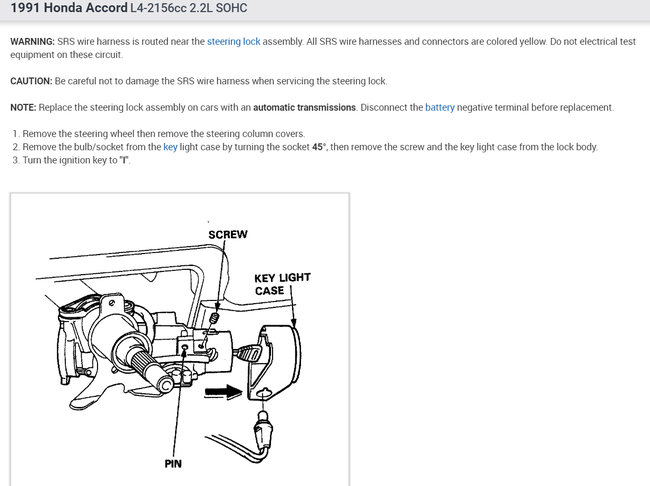 1991 Honda Accord L4-2156cc 2.2L SOHC

WARNING: SRS wire harness is routed near the steering lock assembly. All SRS wire harnesses and connectors are colored yellow. Do not electrical test equipment on these circuit.

CAUTION: Be careful not to damage the SRS wire harness when servicing the steering lock.

NOTE: Replace the steering lock assembly on cars with an automatic transmissions. Disconnect the battery negative terminal before replacement.

1. Remove the steering wheel then remove the steering column covers.
2. Remove the bulb/socket from the key light case by turning the socket 45°, then remove the screw and the key light case from the lock body.
3. Turn the ignition key to "I".

SCREW

KEY LIGHT CASE

PIN