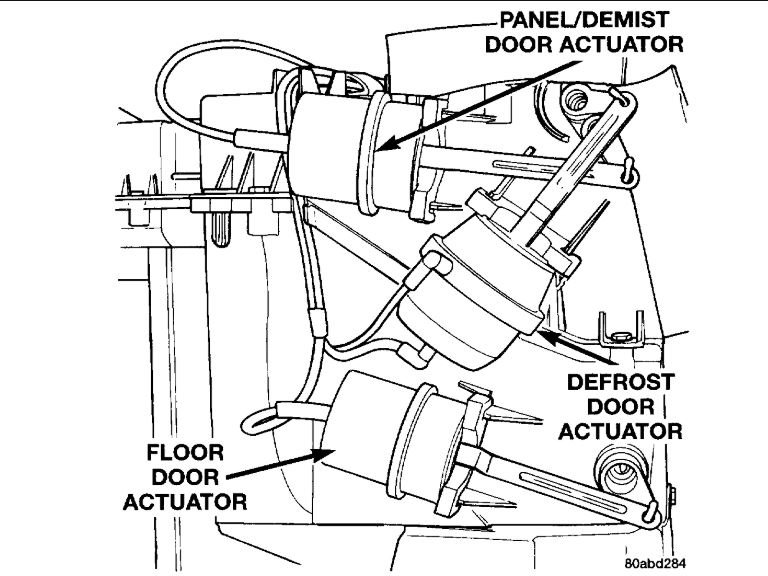 PANEL/DEMIST DOOR ACTUATOR

DEFROST DOOR ACTUATOR

FLOOR DOOR ACTUATOR

80abd284