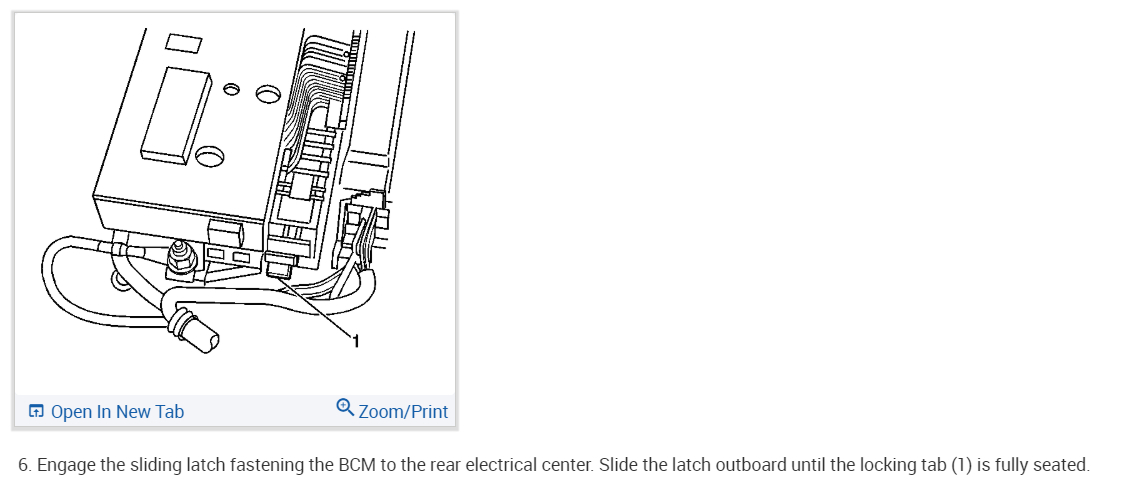 1

Open In New Tab

Zoom/Print

6. Engage the sliding latch fastening the BCM to the rear electrical center. Slide the latch outboard until the locking tab (1) is fully seated.