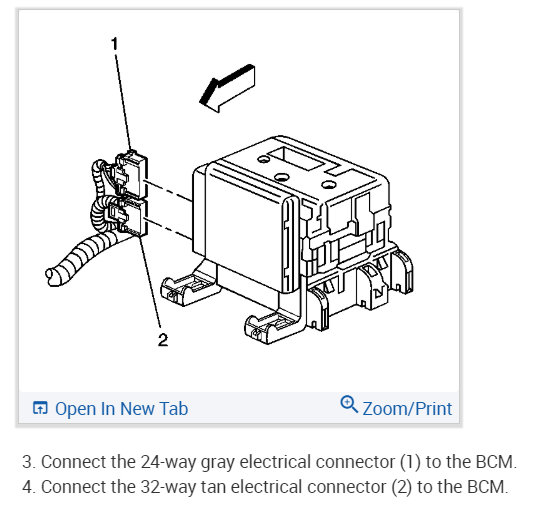 1

2

Open In New Tab

Zoom/Print

3. Connect the 24-way gray electrical connector (1) to the BCM.
4. Connect the 32-way tan electrical connector (2) to the BCM.