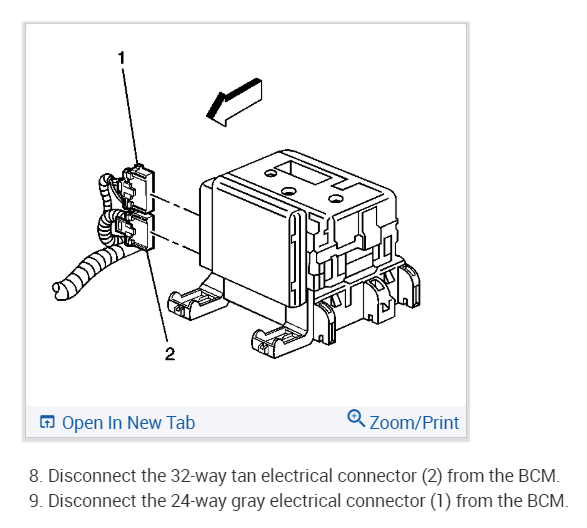 1

2

Open In New Tab

Zoom/Print

8. Disconnect the 32-way tan electrical connector (2) from the BCM.
9. Disconnect the 24-way gray electrical connector (1) from the BCM.