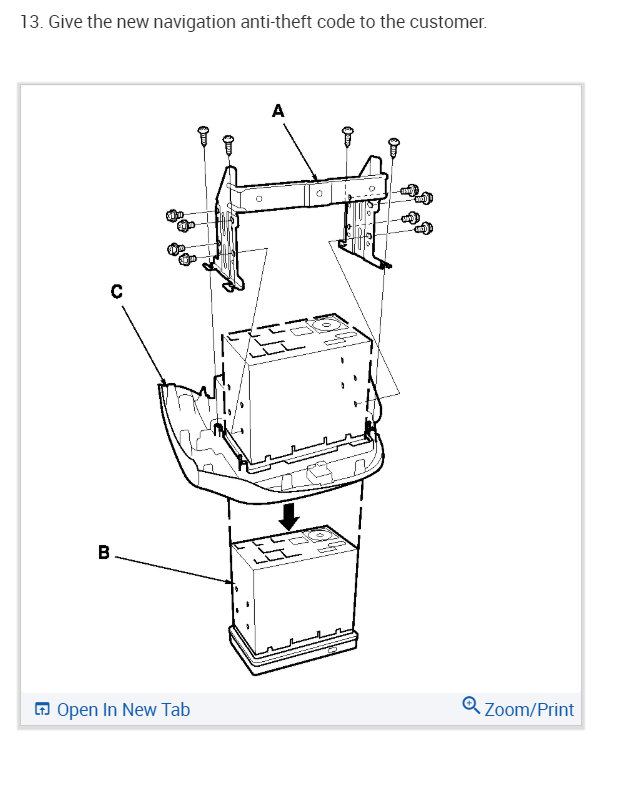 13. Give the new navigation anti-theft code to the customer.

A

C

B

Open In New Tab

Zoom/Print