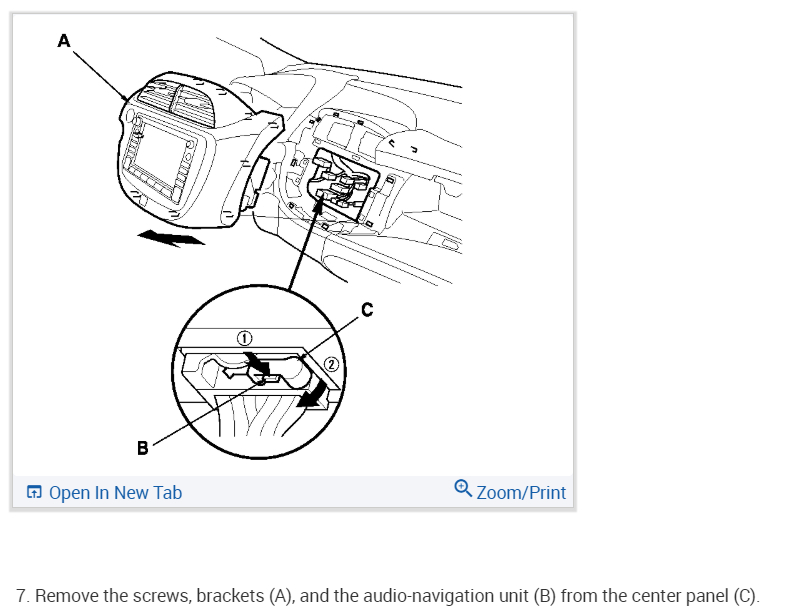 A

C

①

②

B

Open In New Tab

Zoom/Print

7. Remove the screws, brackets (A), and the audio-navigation unit (B) from the center panel (C).